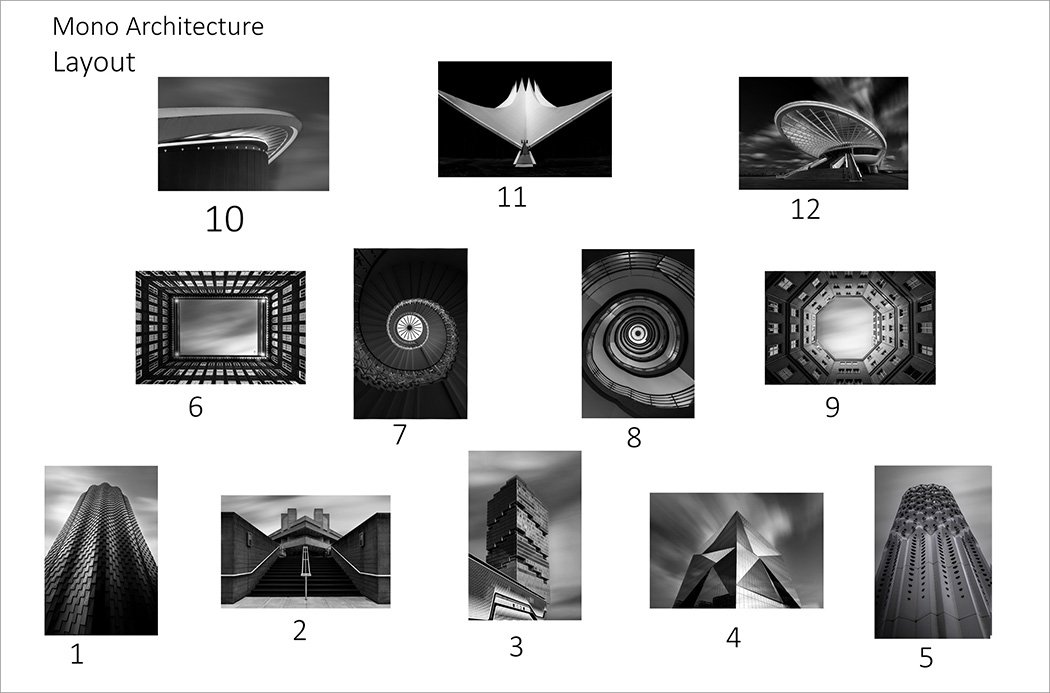 Mono Architecture
Layout

10

11

12

6

7

8

9

1

2

3

4

5